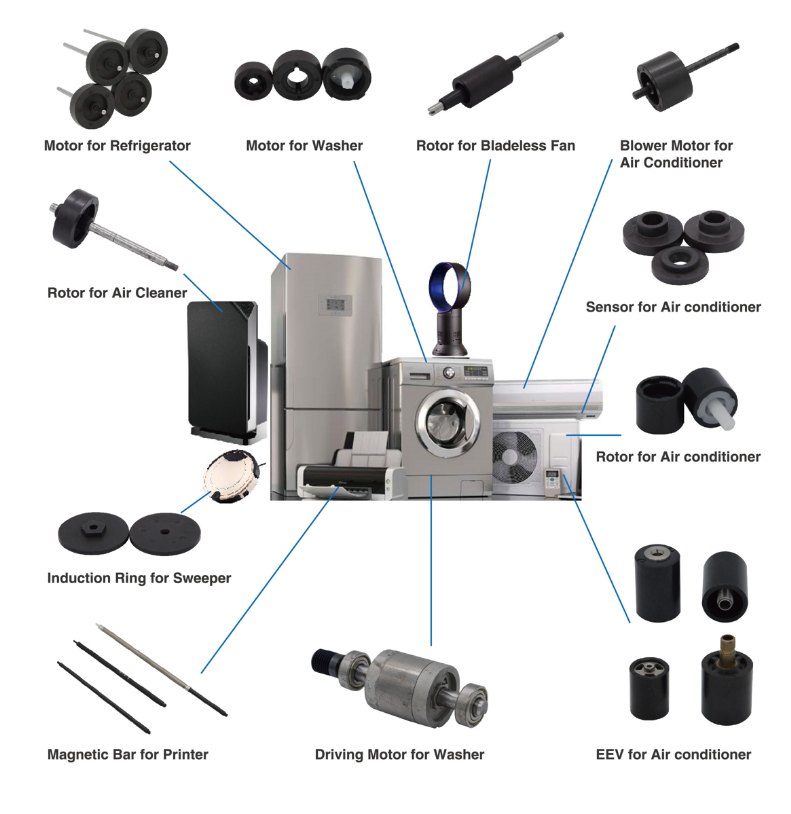 Motor for Refrigerator

Motor for Washer

Rotor for Bladeless Fan

Blower Motor for Air Conditioner

Rotor for Air Cleaner

Sensor for Air conditioner

Rotor for Air conditioner

Induction Ring for Sweeper

Magnetic Bar for Printer

Driving Motor for Washer

EEV for Air conditioner